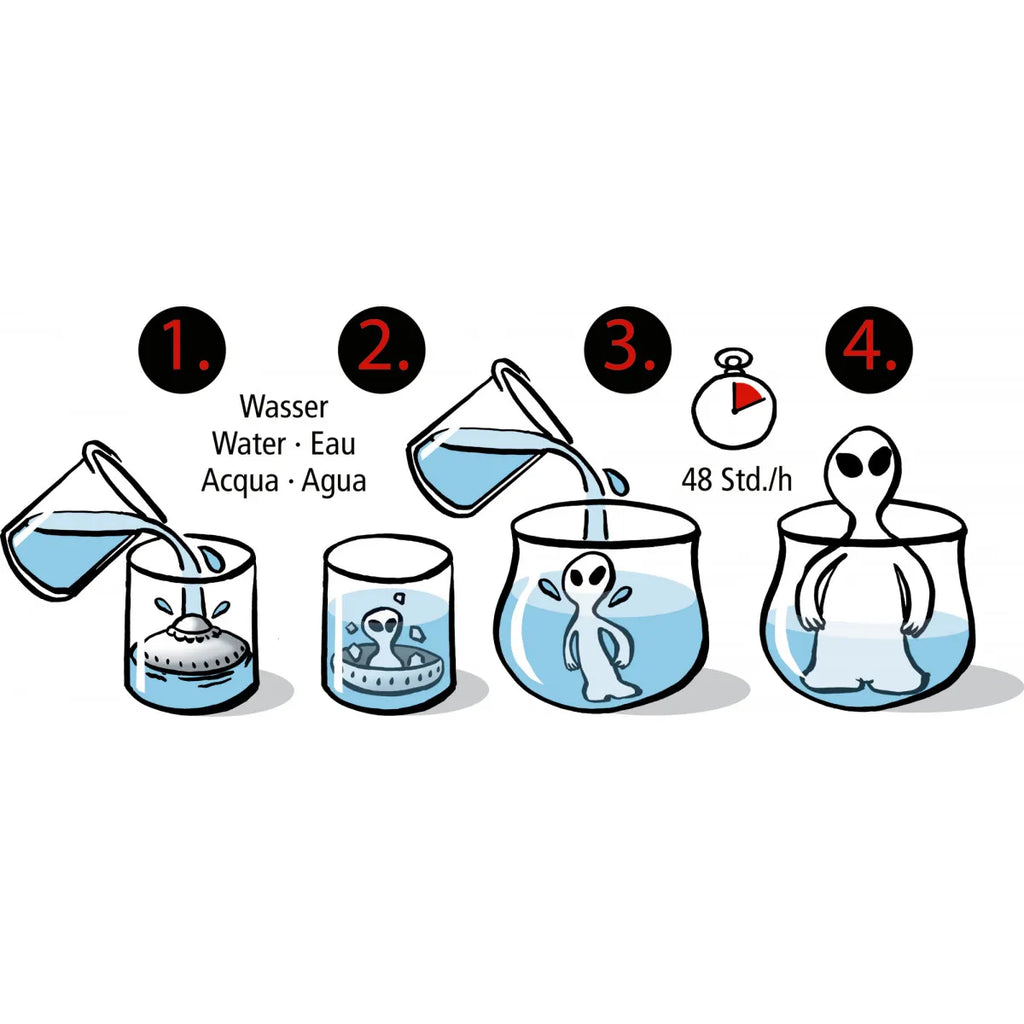 1.

Wasser
Water · Eau
Acqua · Agua

2.

3.

48 Std./h

4.