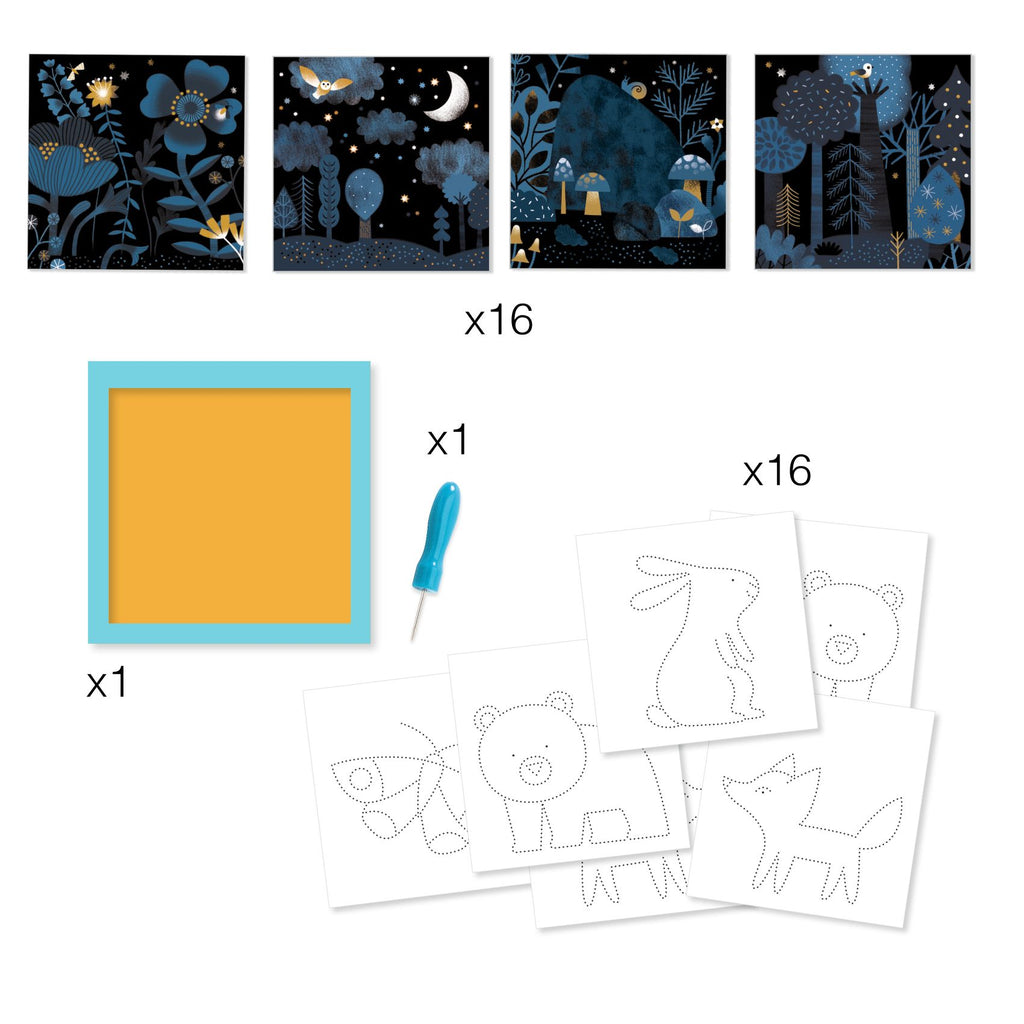 x16

x1

x16

x1